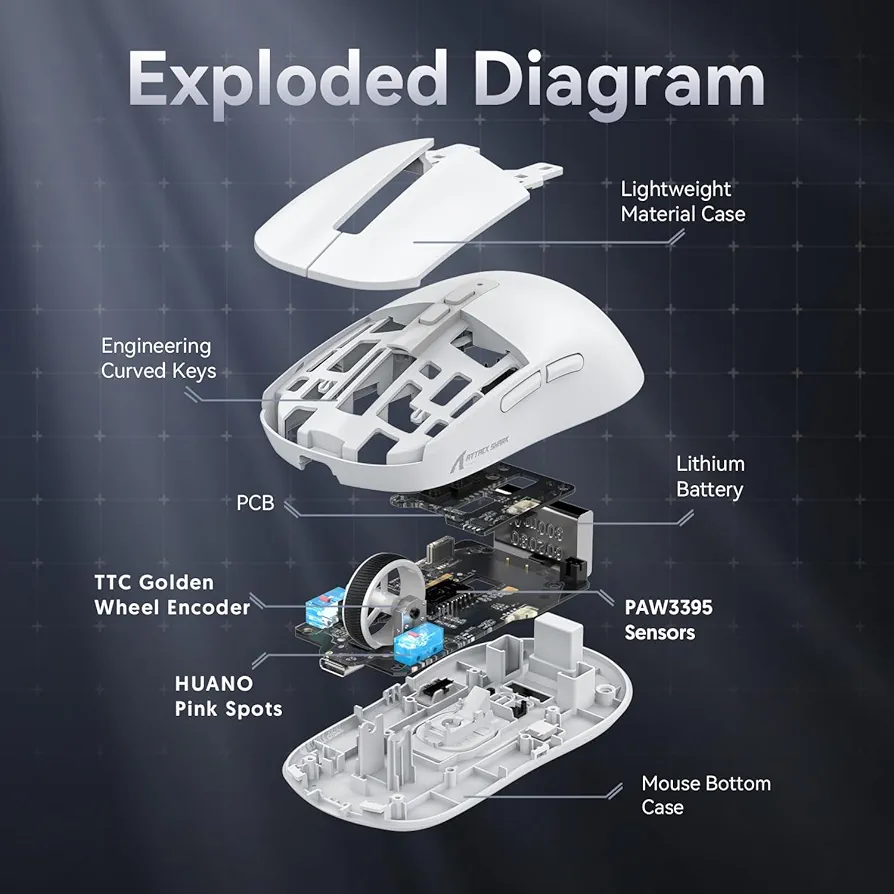 Exploded Diagram

Lightweight Material Case

Engineering Curved Keys

ATTACK SHARK

Lithium Battery

PCB

TTC Golden Wheel Encoder

PAW3395 Sensors

HUANO Pink Spots

Mouse Bottom Case